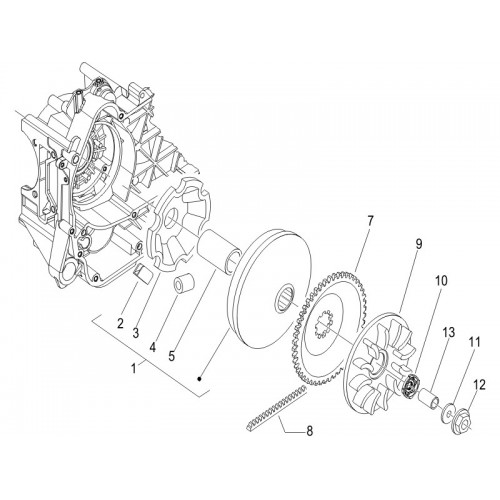 7
9
10
13
11
12
2
3
4
5
1
8